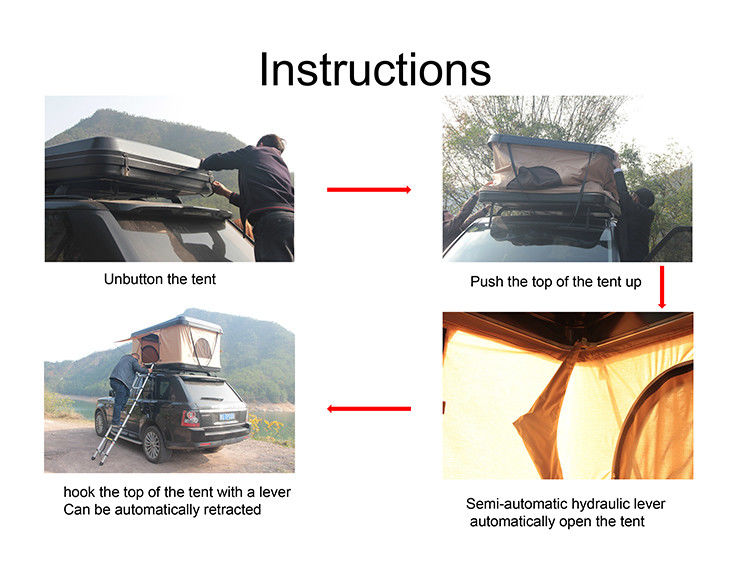 Instructions

Unbutton the tent

Push the top of the tent up

Semi-automatic hydraulic lever automatically open the tent

hook the top of the tent with a lever
Can be automatically retracted